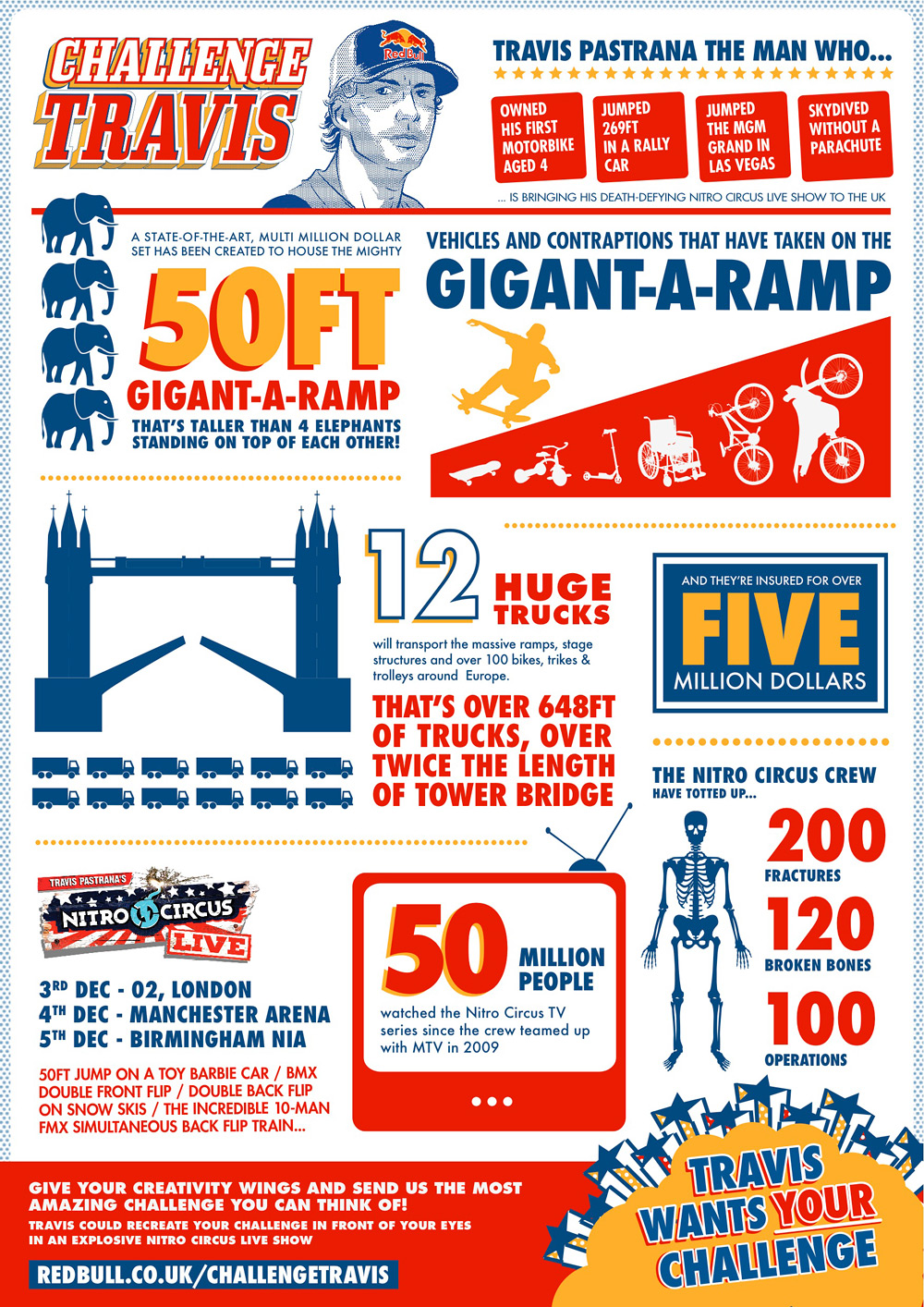 CHALLENGE TRAVIS

Red Bull

TRAVIS PASTRANA THE MAN WHO...

OWNED HIS FIRST MOTORBIKE AGED 4

JUMPED 269FT IN A RALLY CAR

JUMPED THE MGM GRAND IN LAS VEGAS

SKYDIVED WITHOUT A PARACHUTE

... IS BRINGING HIS DEATH-DEFYING NITRO CIRCUS LIVE SHOW TO THE UK

A STATE-OF-THE-ART, MULTI MILLION DOLLAR SET HAS BEEN CREATED TO HOUSE THE MIGHTY

50FT GIGANT-A-RAMP

THAT'S TALLER THAN 4 ELEPHANTS STANDING ON TOP OF EACH OTHER!

VEHICLES AND CONTRAPTIONS THAT HAVE TAKEN ON THE

GIGANT-A-RAMP

12 HUGE TRUCKS

will transport the massive ramps, stage structures and over 100 bikes, trikes & trolleys around Europe.

THAT'S OVER 648FT OF TRUCKS, OVER TWICE THE LENGTH OF TOWER BRIDGE

AND THEY'RE INSURED FOR OVER

FIVE

MILLION DOLLARS

THE NITRO CIRCUS CREW HAVE TOTTED UP...

200 FRACTURES

120 BROKEN BONES

100 OPERATIONS

TRAVIS PASTRANA'S NITRO CIRCUS LIVE

3RD DEC - 02, LONDON
4TH DEC - MANCHESTER ARENA
5TH DEC - BIRMINGHAM NIA

50FT JUMP ON A TOY BARBIE CAR / BMX DOUBLE FRONT FLIP / DOUBLE BACK FLIP ON SNOW SKIS / THE INCREDIBLE 10-MAN FMX SIMULTANEOUS BACK FLIP TRAIN...

50 MILLION PEOPLE

watched the Nitro Circus TV series since the crew teamed up with MTV in 2009

GIVE YOUR CREATIVITY WINGS AND SEND US THE MOST AMAZING CHALLENGE YOU CAN THINK OF!

TRAVIS COULD RECREATE YOUR CHALLENGE IN FRONT OF YOUR EYES IN AN EXPLOSIVE NITRO CIRCUS LIVE SHOW

REDBULL.CO.UK/CHALLENGETRAVIS

TRAVIS WANTS YOUR CHALLENGE