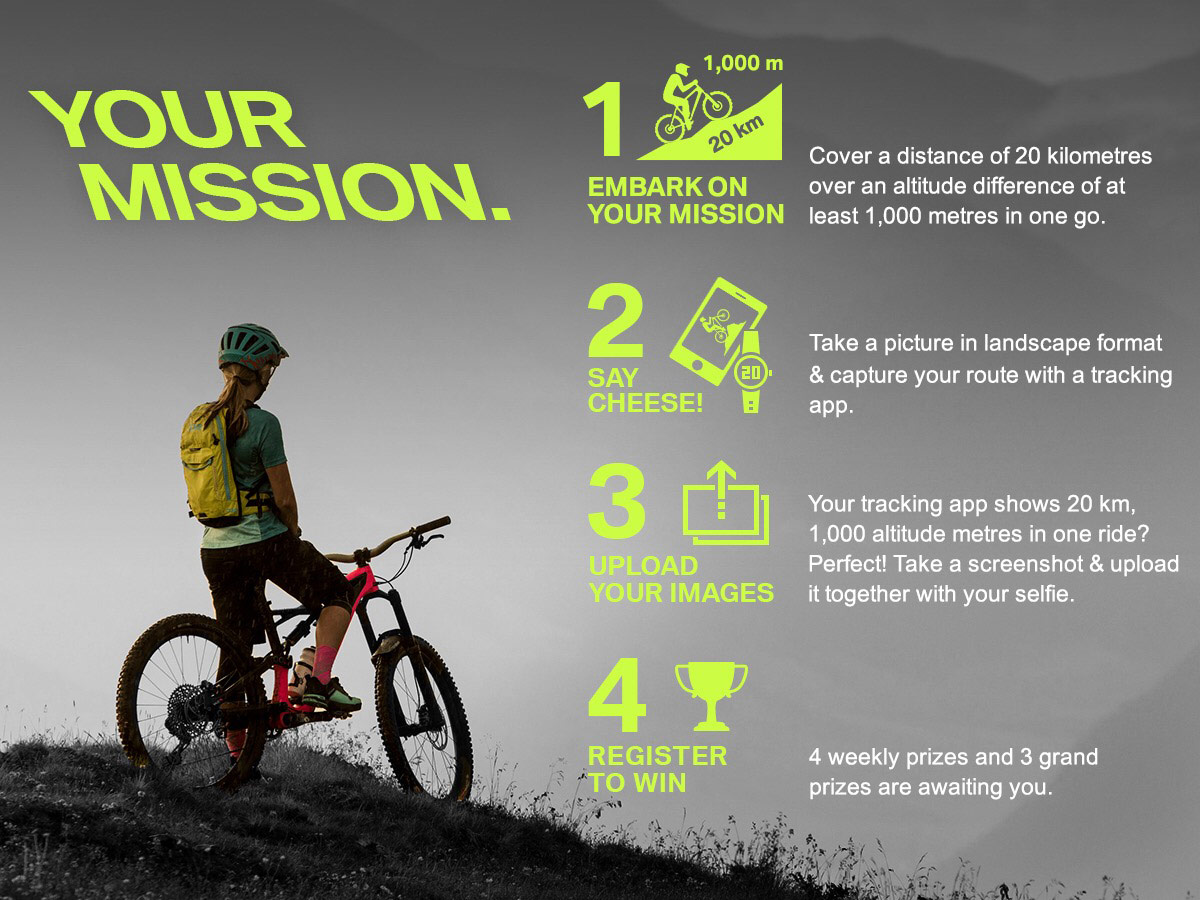 YOUR MISSION.

1
1,000 m
20 km
EMBARK ON YOUR MISSION

Cover a distance of 20 kilometres over an altitude difference of at least 1,000 metres in one go.

2
20
SAY CHEESE!

Take a picture in landscape format & capture your route with a tracking app.

3
UPLOAD YOUR IMAGES

Your tracking app shows 20 km, 1,000 altitude metres in one ride? Perfect! Take a screenshot & upload it together with your selfie.

4
REGISTER TO WIN

4 weekly prizes and 3 grand prizes are awaiting you.